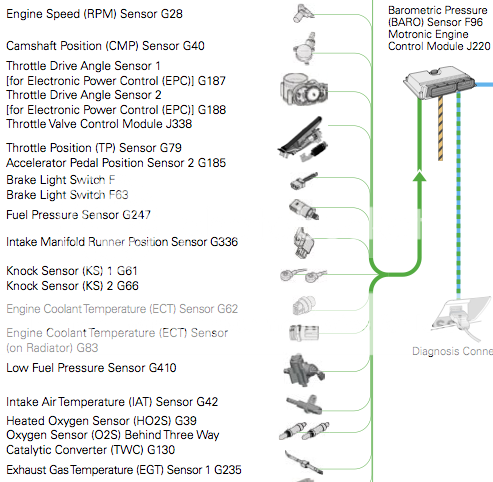 Engine Speed (RPM) Sensor G28

Camshaft Position (CMP) Sensor G40

Throttle Drive Angle Sensor 1 [for Electronic Power Control (EPC)] G187
Throttle Drive Angle Sensor 2 [for Electronic Power Control (EPC)] G188
Throttle Valve Control Module J338

Throttle Position (TP) Sensor G79
Accelerator Pedal Position Sensor 2 G185

Brake Light Switch F
Brake Light Switch F63

Fuel Pressure Sensor G247

Intake Manifold Runner Position Sensor G336

Knock Sensor (KS) 1 G61
Knock Sensor (KS) 2 G66

Engine Coolant Temperature (ECT) Sensor G62

Engine Coolant Temperature (ECT) Sensor (on Radiator) G83

Low Fuel Pressure Sensor G410

Intake Air Temperature (IAT) Sensor G42

Heated Oxygen Sensor (HO2S) G39
Oxygen Sensor (O2S) Behind Three Way Catalytic Converter (TWC) G130

Exhaust Gas Temperature (EGT) Sensor 1 G235

Barometric Pressure (BARO) Sensor F96
Motronic Engine Control Module J220

Diagnosis Conne