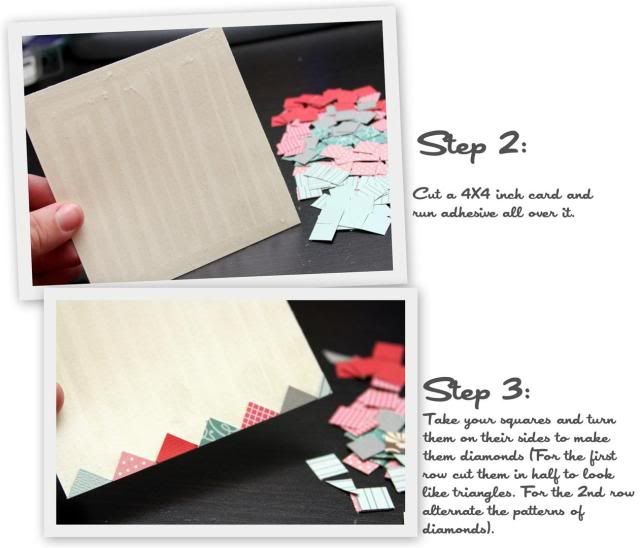 Step 2:

Cut a 4X4 inch card and run adhesive all over it.

Step 3:

Take your squares and turn them on their sides to make them diamonds (For the first row cut them in half to look like triangles. For the 2nd row alternate the patterns of diamonds).