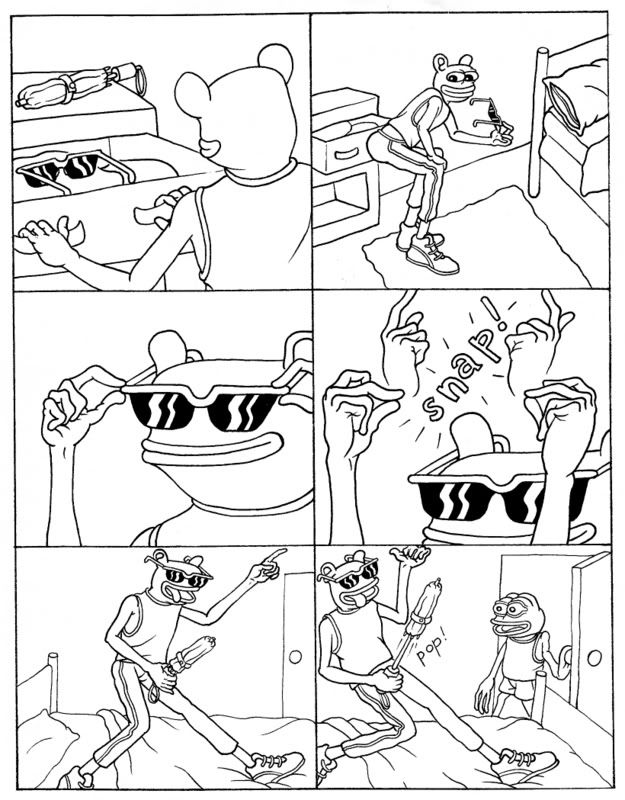 snap!

pop!