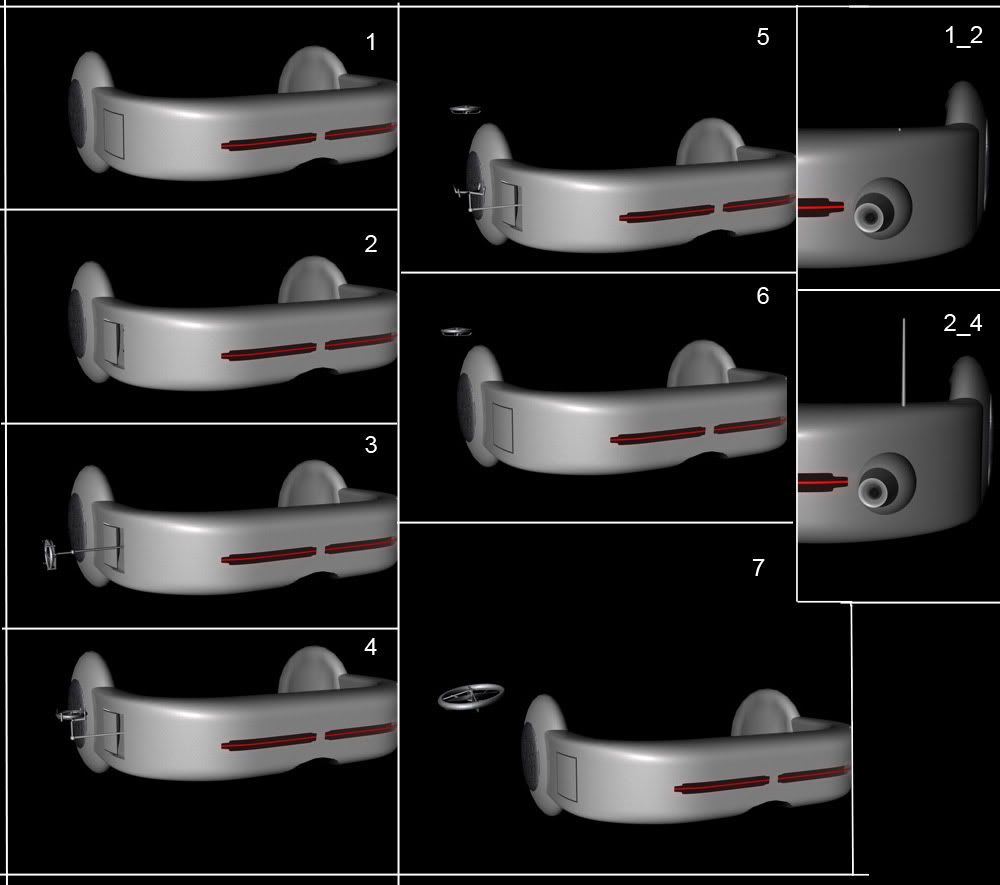 1

2

3

4

5

6

7

1_2

2_4